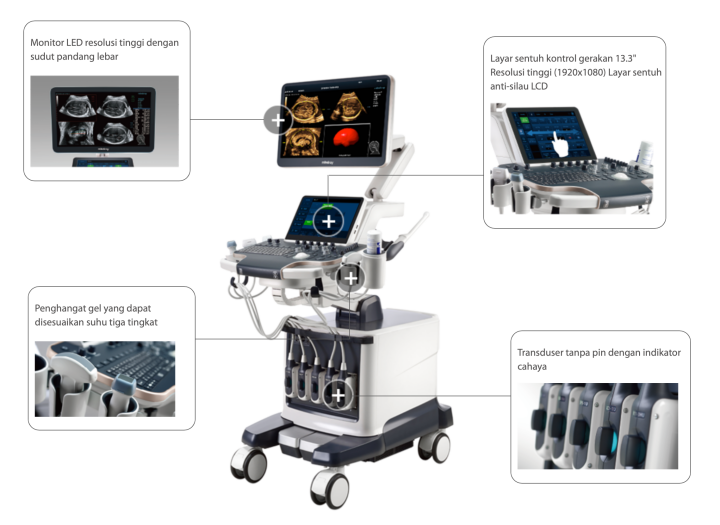 Monitor LED resolusi tinggi dengan sudut pandang lebar

Layar sentuh kontrol gerakan 13.3" Resolusi tinggi (1920x1080) Layar sentuh anti-silau LCD

Penghangat gel yang dapat disesuaikan suhu tiga tingkat

Transduser tanpa pin dengan indikator cahaya